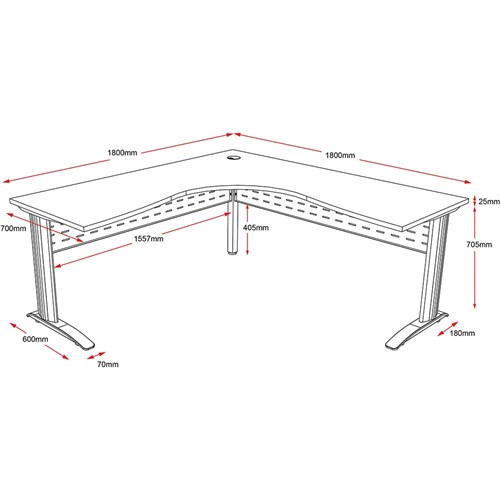 1800mm
1800mm
25mm
700mm
1557mm
405mm
705mm
600mm
70mm
180mm